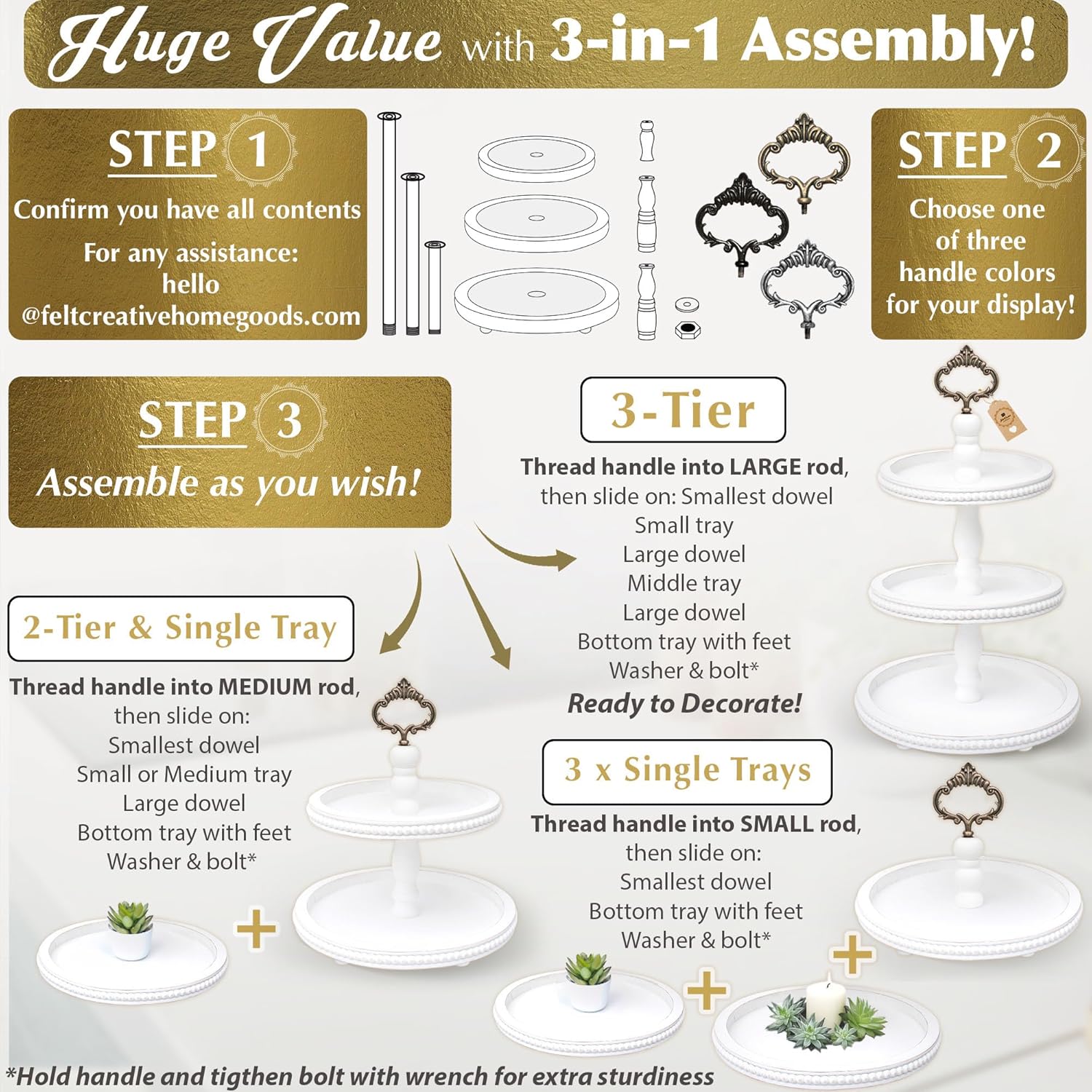 Huge Value with 3-in-1 Assembly!

STEP 1
Confirm you have all contents
For any assistance:
hello
@feltcreativehomegoods.com

STEP 2
Choose one of three handle colors for your display!

STEP 3
Assemble as you wish!

3-Tier
Thread handle into LARGE rod, then slide on: Smallest dowel
Small tray
Large dowel
Middle tray
Large dowel
Bottom tray with feet
Washer & bolt*
Ready to Decorate!

2-Tier & Single Tray
Thread handle into MEDIUM rod, then slide on:
Smallest dowel
Small or Medium tray
Large dowel
Bottom tray with feet
Washer & bolt*

+

3 x Single Trays
Thread handle into SMALL rod, then slide on:
Smallest dowel
Bottom tray with feet
Washer & bolt*

+
+

*Hold handle and tigthen bolt with wrench for extra sturdiness